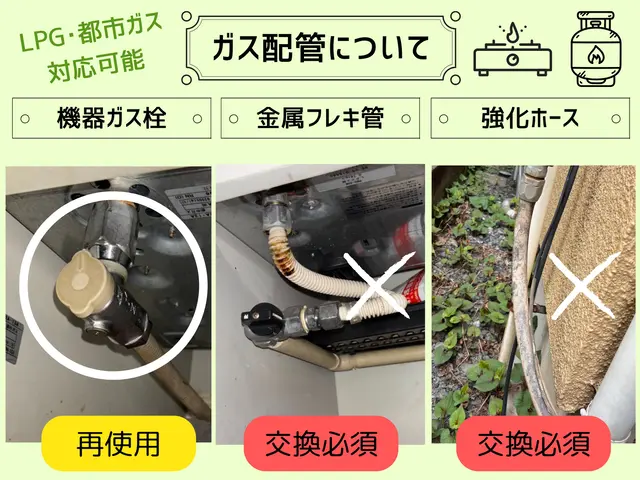 LPG・都市ガス
対応可能

ガス配管について

機器ガス栓

金属フレキ管

強化ホース

再使用

交換必須

交換必須