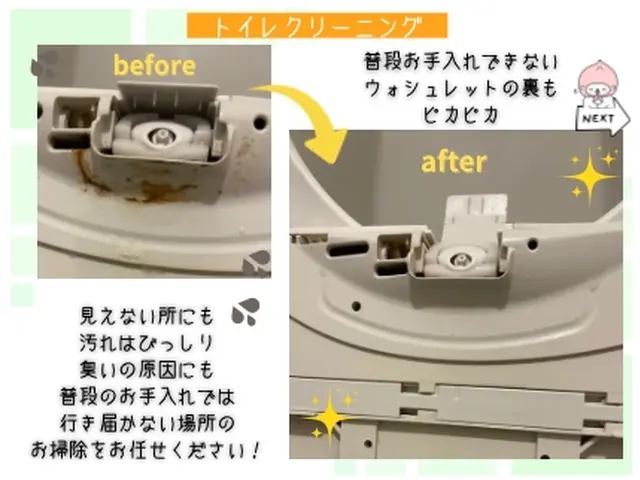 トイレクリーニング

before

普段お手入れできない
ウォシュレットの裏も
ピカピカ

NEXT

after

見えない所にも
汚れはびっしり
臭いの原因にも
普段のお手入れでは
行き届かない場所の
お掃除をお任せください！