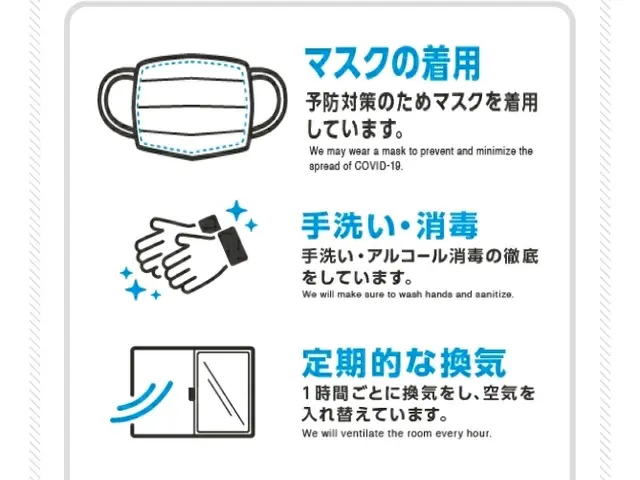 マスクの着用

予防対策のためマスクを着用しています。

We may wear a mask to prevent and minimize the spread of COVID-19.

手洗い・消毒

手洗い・アルコール消毒の徹底をしています。

We will make sure to wash hands and sanitize.

定期的な換気

1時間ごとに換気をし、空気を入れ替えています。

We will ventilate the room every hour.