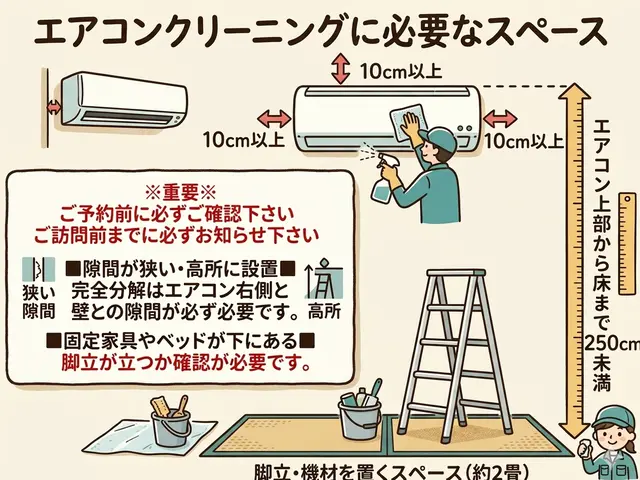 エアコンクリーニングに必要なスペース

10cm以上

10cm以上

10cm以上

エアコン上部から床まで250cm未満

※重要※
ご予約前に必ずご確認下さい
ご訪問前までに必ずお知らせ下さい

狭い隙間

■隙間が狭い・高所に設置■
完全分解はエアコン右側と壁との隙間が必ず必要です。

高所

■固定家具やベッドが下にある■
脚立が立つか確認が必要です。

脚立・機材を置くスペース（約2畳）