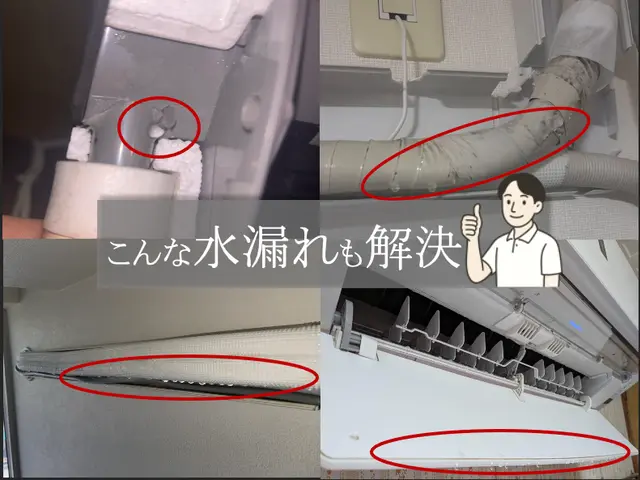 こんな水漏れも解決