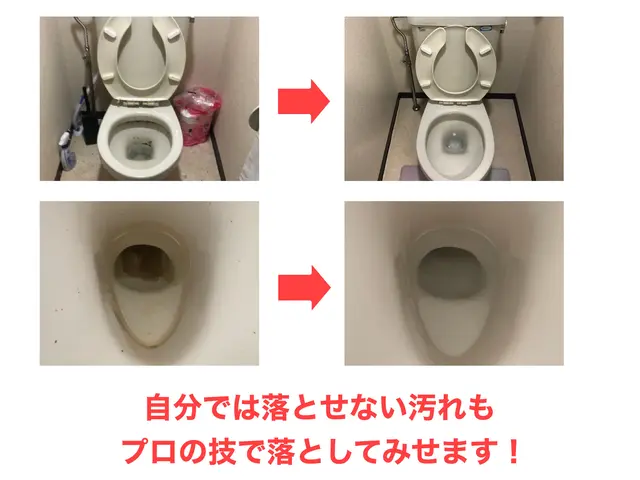 自分では落とせない汚れも
プロの技で落としてみせます！