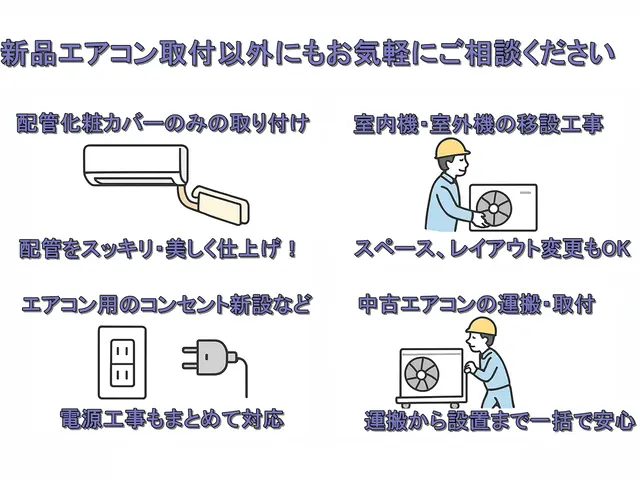 新品エアコン取付以外にもお気軽にご相談ください

配管化粧カバーのみの取り付け

配管をスッキリ・美しく仕上げ！

室内機・室外機の移設工事

スペース、レイアウト変更もOK

エアコン用のコンセント新設など

電源工事もまとめて対応

中古エアコンの運搬・取付

運搬から設置まで一括で安心