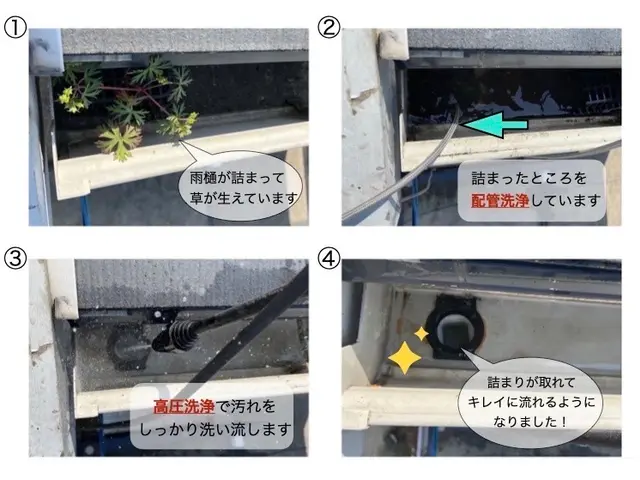 ①

雨樋が詰まって草が生えています

②

詰まったところを配管洗浄しています

③

高圧洗浄で汚れをしっかり洗い流します

④

詰まりが取れてキレイに流れるようになりました！